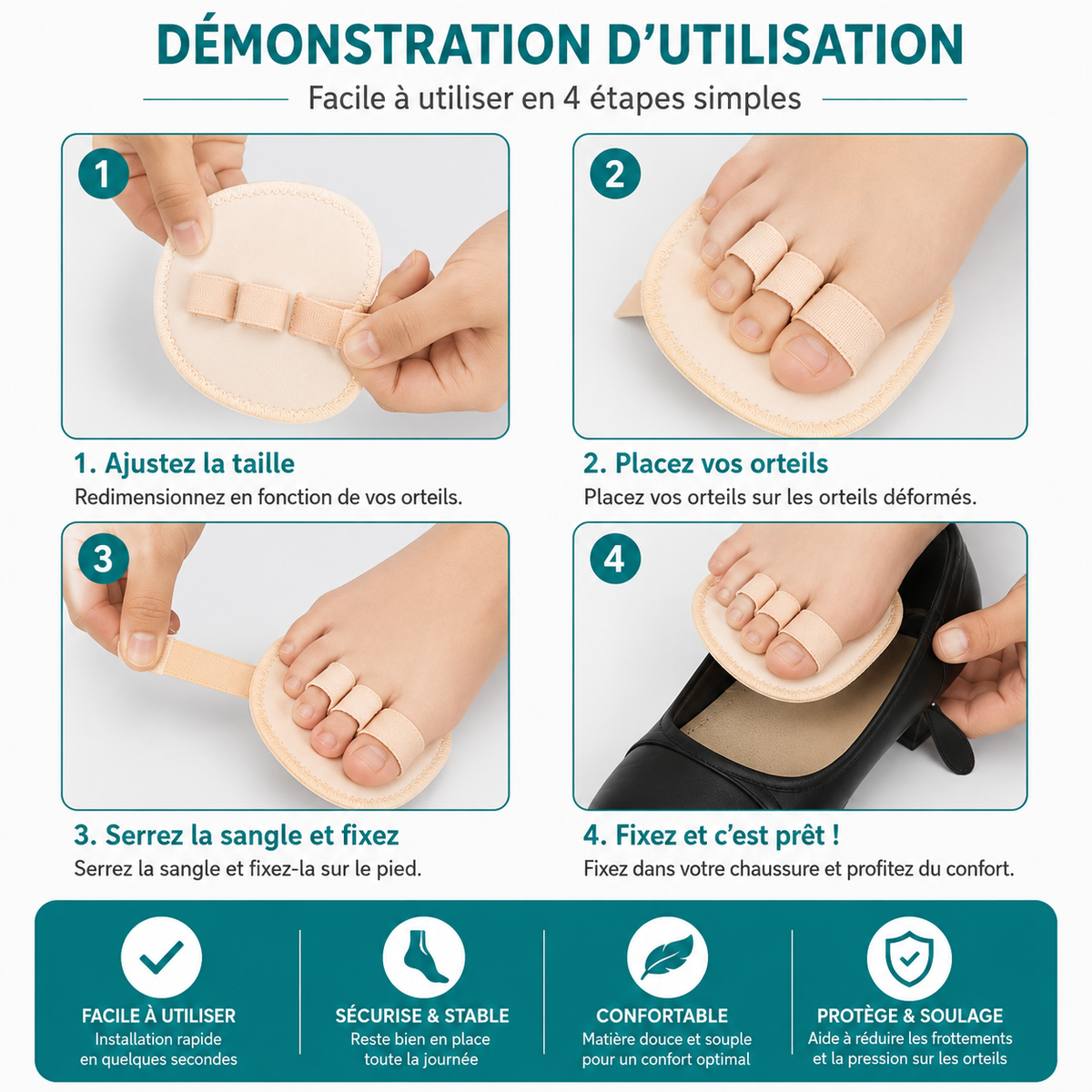 DÉMONSTRATION D'UTILISATION

Facile à utiliser en 4 étapes simples

1

1. Ajustez la taille

Redimensionnez en fonction de vos orteils.

2

2. Placez vos orteils

Placez vos orteils sur les orteils déformés.

3

3. Serrez la sangle et fixez

Serrez la sangle et fixez-la sur le pied.

4

4. Fixez et c'est prêt !

Fixez dans votre chaussure et profitez du confort.

FACILE À UTILISER
Installation rapide en quelques secondes

SÉCURISE & STABLE
Reste bien en place toute la journée

CONFORTABLE
Matière douce et souple pour un confort optimal

PROTÈGE & SOULAGE
Aide à réduire les frottements et la pression sur les orteils